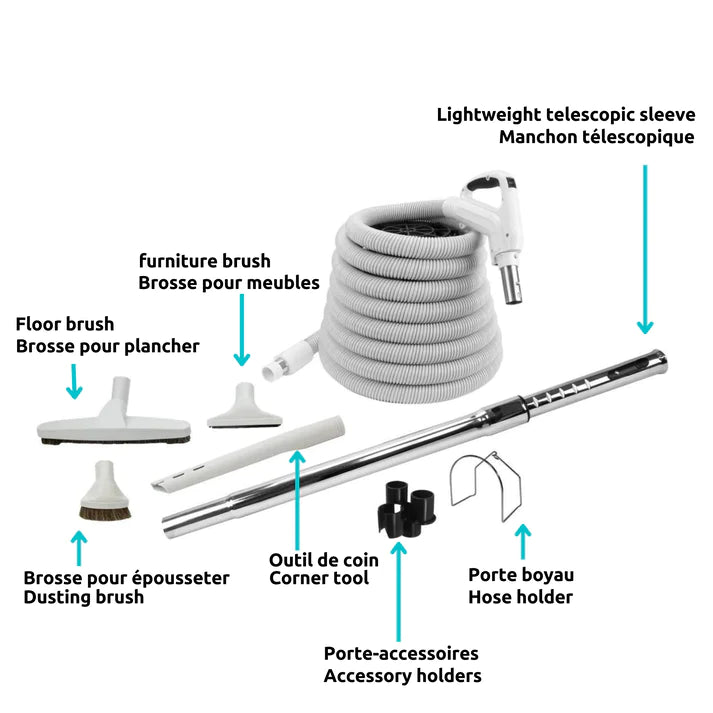 Lightweight telescopic sleeve
Manchon télescopique

furniture brush
Brosse pour meubles

Floor brush
Brosse pour plancher

Brosse pour épousseter
Dusting brush

Outil de coin
Corner tool

Porte boyau
Hose holder

Porte-accessoires
Accessory holders