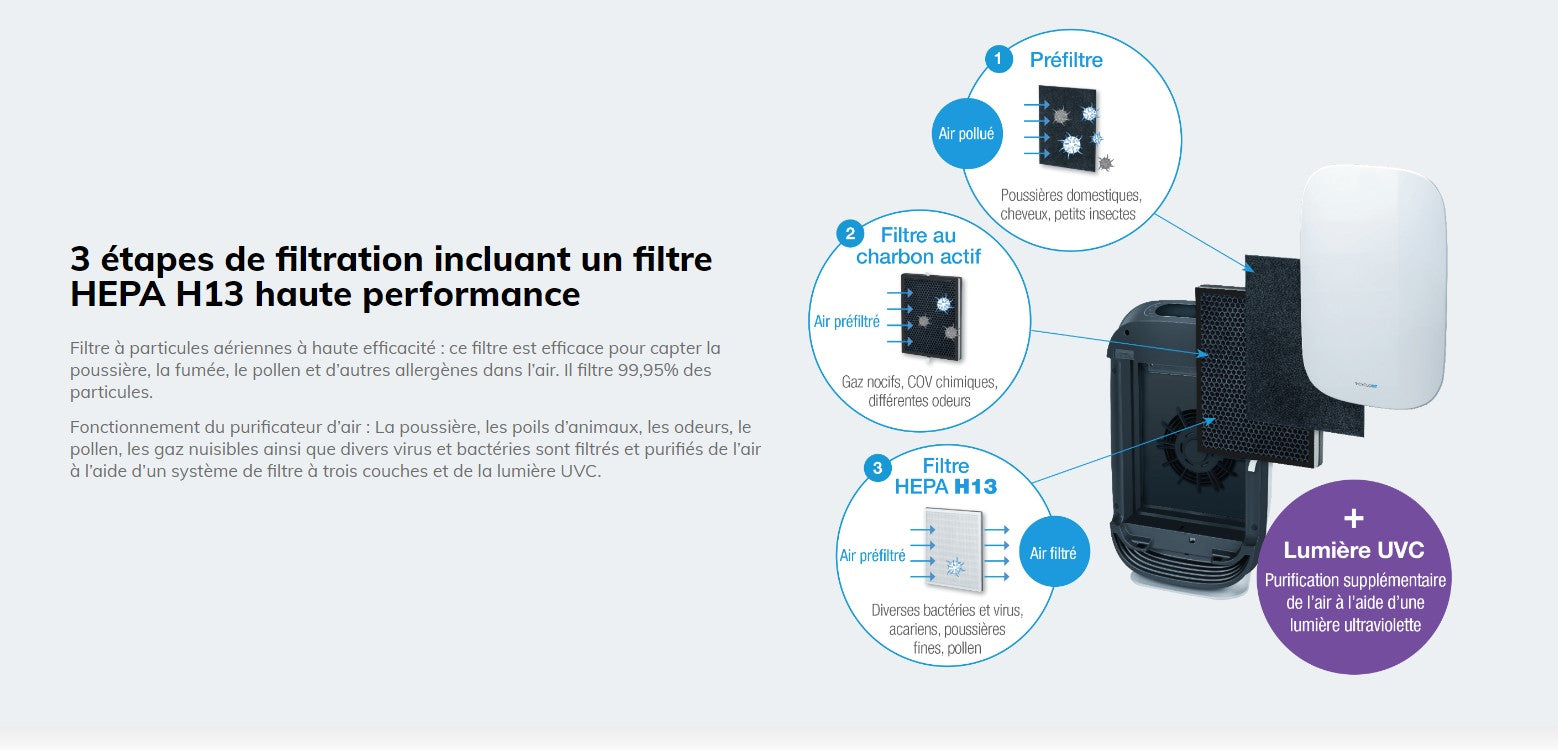 3 étapes de filtration incluant un filtre HEPA H13 haute performance

Filtre à particules aériennes à haute efficacité : ce filtre est efficace pour capter la poussière, la fumée, le pollen et d'autres allergènes dans l'air. Il filtre 99,95% des particules.

Fonctionnement du purificateur d'air : La poussière, les poils d'animaux, les odeurs, le pollen, les gaz nuisibles ainsi que divers virus et bactéries sont filtrés et purifiés de l'air à l'aide d'un système de filtre à trois couches et de la lumière UVC.

1 Préfiltre

Air pollué

Poussières domestiques, cheveux, petits insectes

2 Filtre au charbon actif

Air préfiltré

Gaz nocifs, COV chimiques, différentes odeurs

3 Filtre HEPA H13

Air préfiltré

Air filtré

Diverses bactéries et virus, acariens, poussières fines, pollen

+
Lumière UVC
Purification supplémentaire de l'air à l'aide d'une lumière ultraviolette