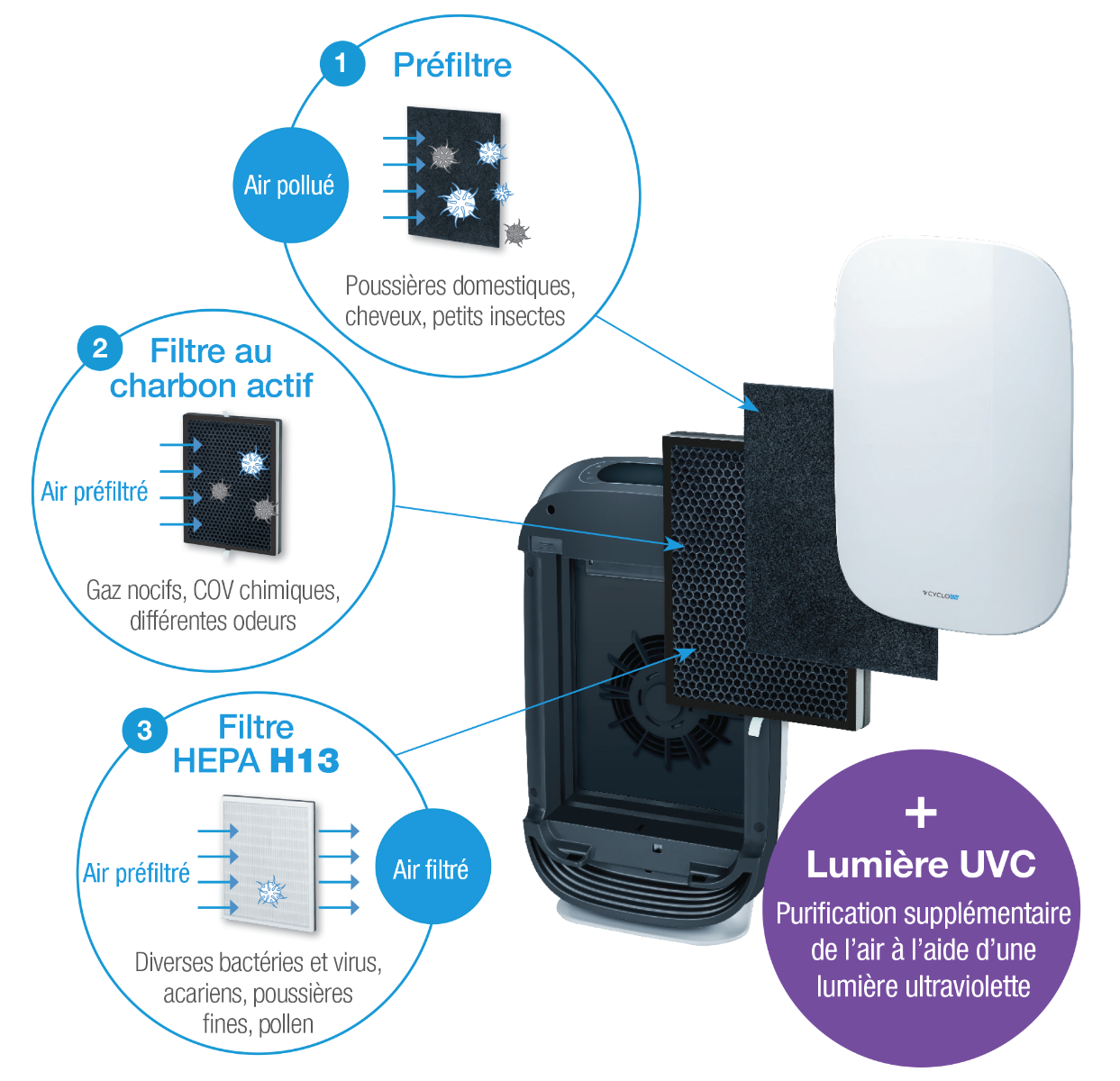 1 Préfiltre

Air pollué

Poussières domestiques, cheveux, petits insectes

2 Filtre au charbon actif

Air préfiltré

Gaz nocifs, COV chimiques, différentes odeurs

3 Filtre HEPA H13

Air préfiltré

Air filtré

Diverses bactéries et virus, acariens, poussières fines, pollen

CYCLO

+ Lumière UVC

Purification supplémentaire de l'air à l'aide d'une lumière ultraviolette